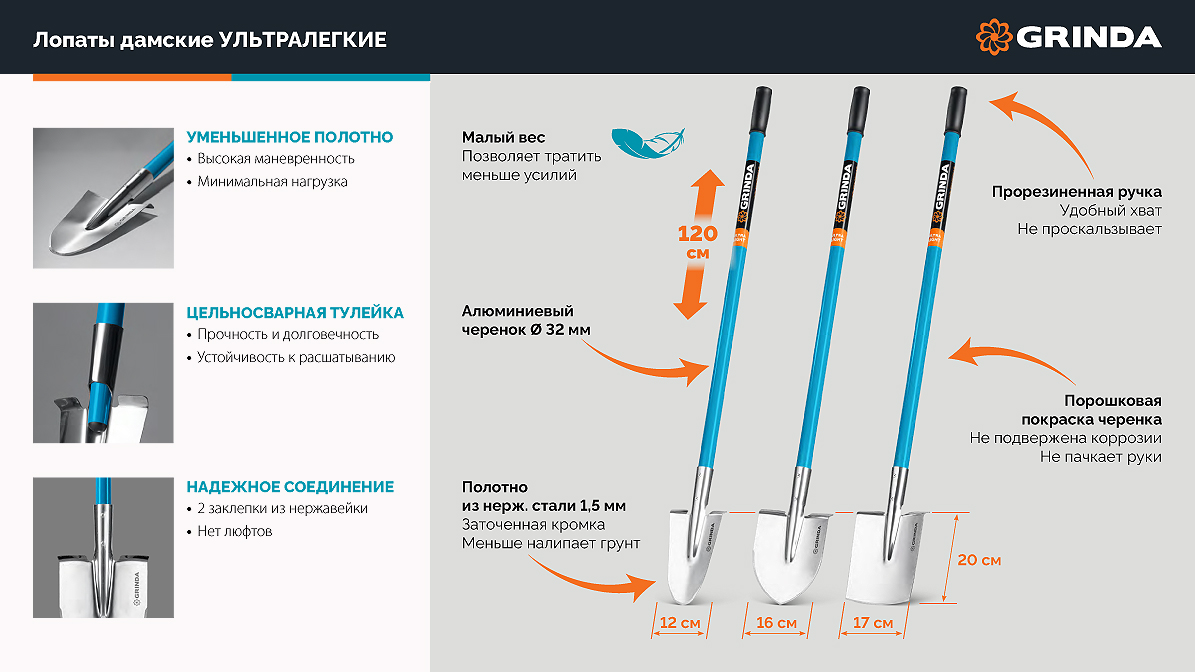 Лопаты дамские УЛЬТРАЛЕГКИЕ

GRINDA

УМЕНЬШЕННОЕ ПОЛОТНО
• Высокая маневренность
• Минимальная нагрузка

ЦЕЛЬНОСВАРНАЯ ТУЛЕЙКА
• Прочность и долговечность
• Устойчивость к расшатыванию

НАДЕЖНОЕ СОЕДИНЕНИЕ
• 2 заклепки из нержавейки
• Нет люфтов

GRINDA

Малый вес
Позволяет тратить меньше усилий

120 см

Алюминиевый черенок Ø 32 мм

Полотно из нерж. стали 1,5 мм
Заточенная кромка
Меньше налипает грунт

GRINDA

GRINDA

GRINDA

GRINDA

Прорезиненная ручка
Удобный хват
Не проскальзывает

Порошковая покраска черенка
Не подвержена коррозии
Не пачкает руки

20 см

12 см

16 см

17 см