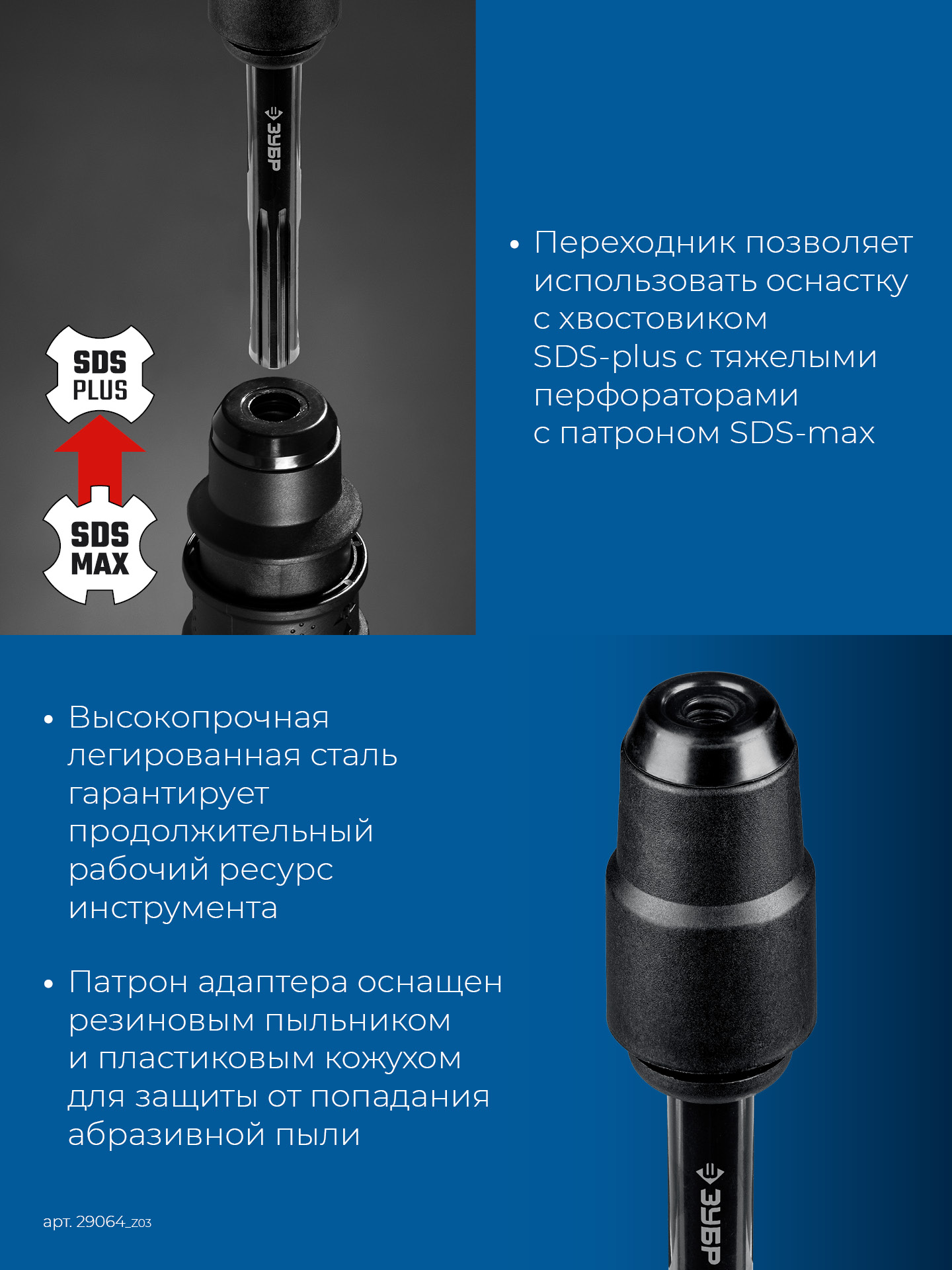 ЗУБР

SDS PLUS

SDS MAX

• Переходник позволяет использовать оснастку с хвостовиком SDS-plus с тяжелыми перфораторами с патроном SDS-max

• Высокопрочная легированная сталь гарантирует продолжительный рабочий ресурс инструмента

• Патрон адаптера оснащен резиновым пыльником и пластиковым кожухом для защиты от попадания абразивной пыли

арт. 29064_z03

ЗУБР