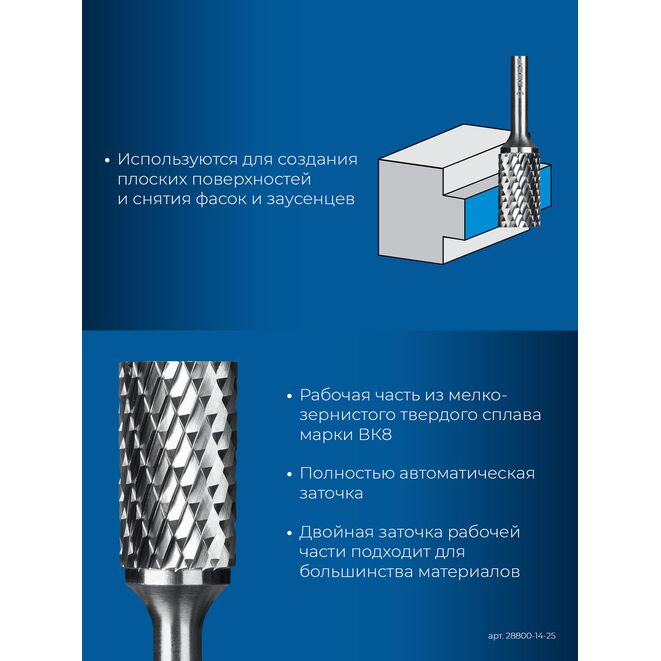 • Используются для создания плоских поверхностей и снятия фасок и заусенцев

• Рабочая часть из мелкозернистого твердого сплава марки ВК8

• Полностью автоматическая заточка

• Двойная заточка рабочей части подходит для большинства материалов

арт. 28800-14-25