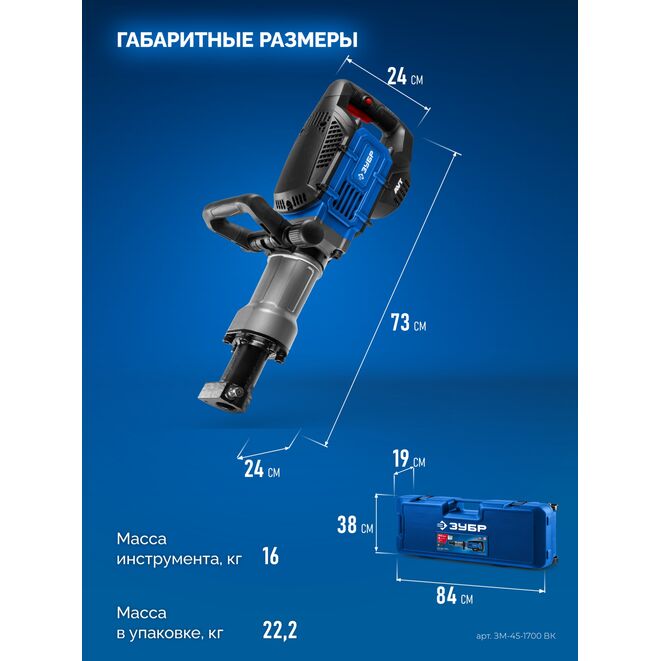 ГАБАРИТНЫЕ РАЗМЕРЫ

24 см

ЗУБР

AVT

73 см

24 см

19 см

38 см

ЗУБР

84 см

Масса инструмента, кг 16

Масса в упаковке, кг 22,2

арт. ЗМ-45-1700 ВК