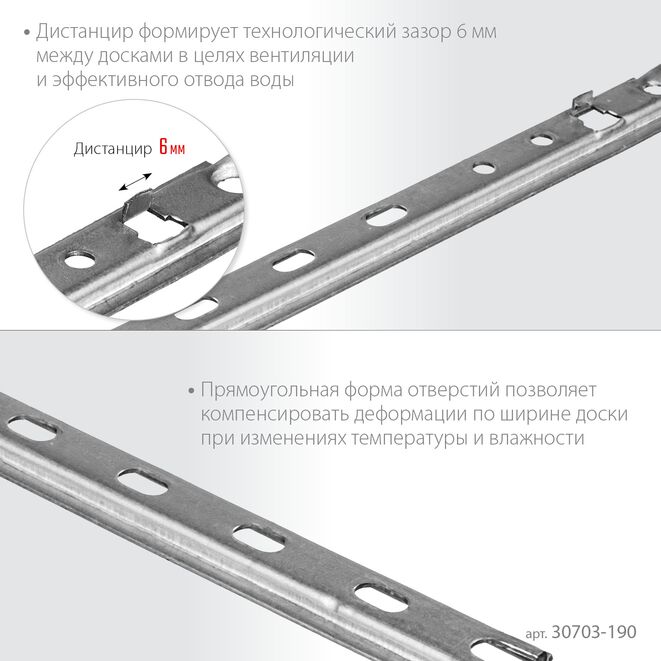 • Дистанцир формирует технологический зазор 6 мм между досками в целях вентиляции и эффективного отвода воды

Дистанцир 6 мм

• Прямоугольная форма отверстий позволяет компенсировать деформации по ширине доски при изменениях температуры и влажности

арт. 30703-190