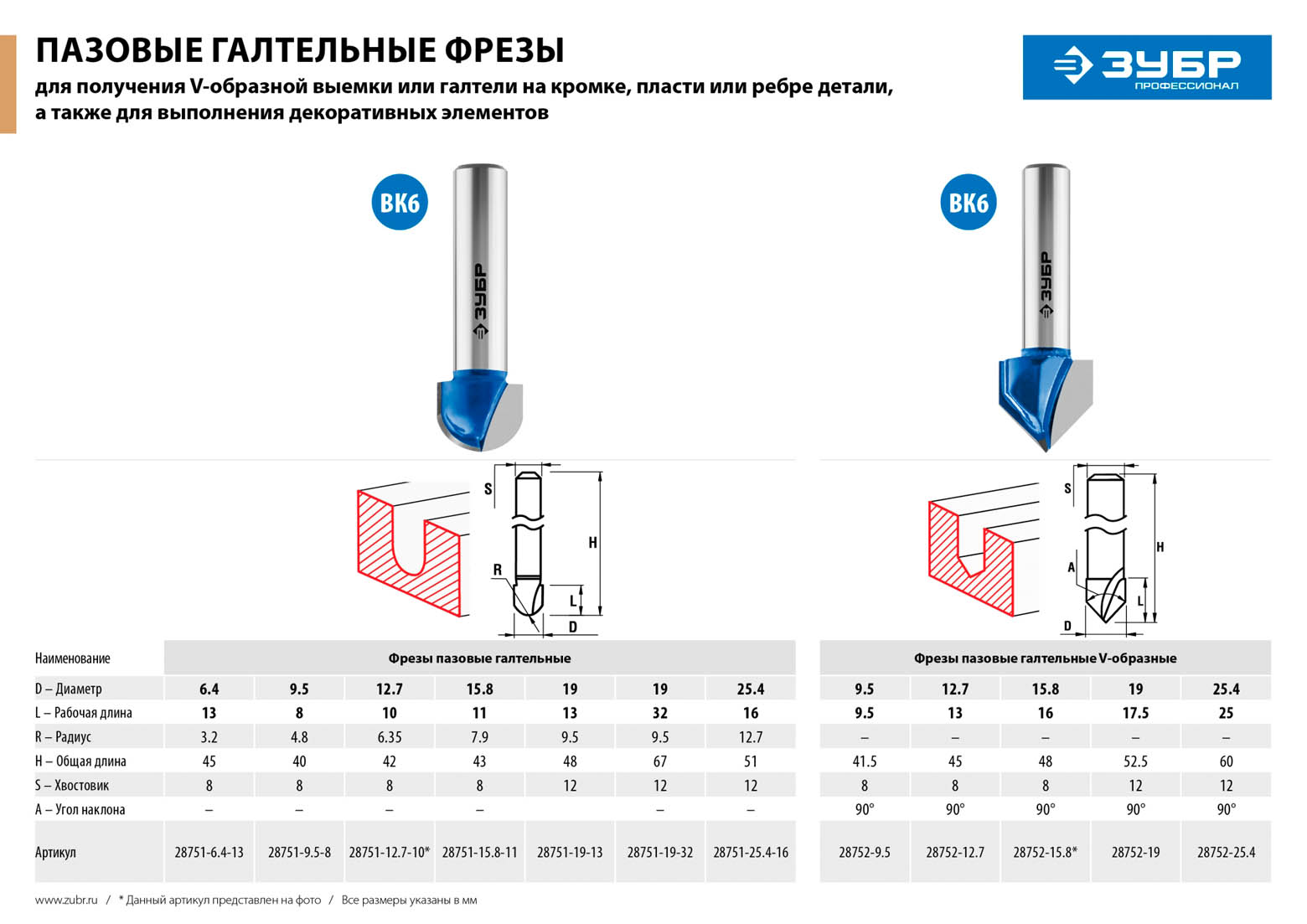 ПАЗОВЫЕ ГАЛТЕЛЬНЫЕ ФРЕЗЫ
для получения V-образной выемки или галтели на кромке, пласти или ребре детали, а также для выполнения декоративных элементов

ЗУБР ПРОФЕССИОНАЛ

ВК6

ЗУБР

ВК6

ЗУБР

S
H
R
L
D

S
H
A
L
D

| Наименование | Фрезы пазовые галтельные | | | | | | |
|---|---|---|---|---|---|---|---|
| D – Диаметр | 6.4 | 9.5 | 12.7 | 15.8 | 19 | 19 | 25.4 |
| L – Рабочая длина | 13 | 8 | 10 | 11 | 13 | 32 | 16 |
| R – Радиус | 3.2 | 4.8 | 6.35 | 7.9 | 9.5 | 9.5 | 12.7 |
| H – Общая длина | 45 | 40 | 42 | 43 | 48 | 67 | 51 |
| S – Хвостовик | 8 | 8 | 8 | 8 | 12 | 12 | 12 |
| A – Угол наклона | – | – | – | – | | – | – |
| Артикул | 28751-6.4-13 | 28751-9.5-8 | 28751-12.7-10* | 28751-15.8-11 | 28751-19-13 | 28751-19-32 | 28751-25.4-16 |

| Фрезы пазовые галтельные V-образные | | | | |
|---|---|---|---|---|
| 9.5 | 12.7 | 15.8 | 19 | 25.4 |
| 9.5 | 13 | 16 | 17.5 | 25 |
| – | – | – | – | – |
| 41.5 | 45 | 48 | 52.5 | 60 |
| 8 | 8 | 8 | 12 | 12 |
| 90° | 90° | 90° | 90° | 90° |
| 28752-9.5 | 28752-12.7 | 28752-15.8* | 28752-19 | 28752-25.4 |

www.zubr.ru / * Данный артикул представлен на фото / Все размеры указаны в мм