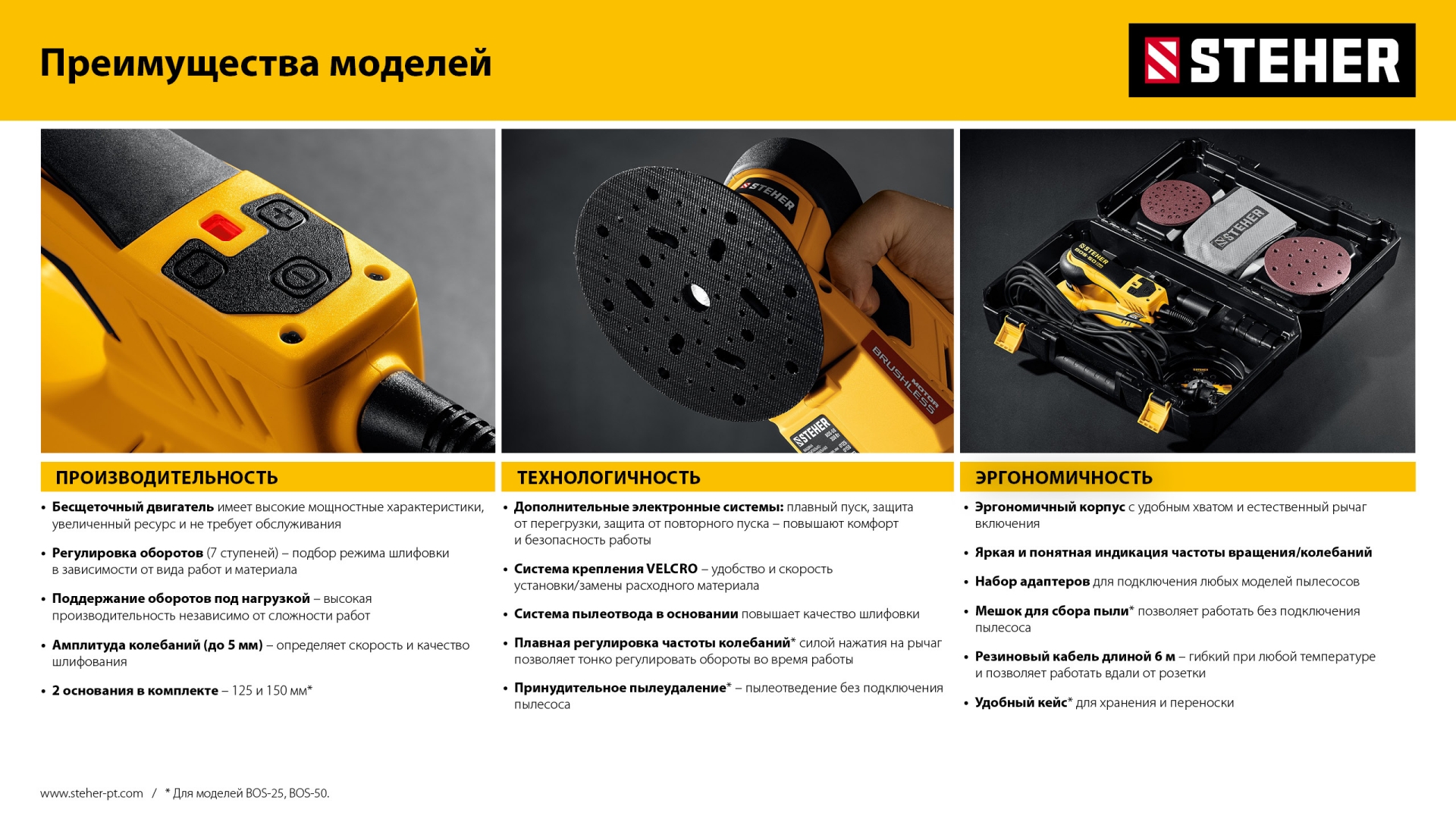 Преимущества моделей

STEHER

STEHER

BRUSHLESS MOTOR

STEHER

STEHER

STEHER

ПРОИЗВОДИТЕЛЬНОСТЬ

• Бесщеточный двигатель имеет высокие мощностные характеристики, увеличенный ресурс и не требует обслуживания

• Регулировка оборотов (7 ступеней) – подбор режима шлифовки в зависимости от вида работ и материала

• Поддержание оборотов под нагрузкой – высокая производительность независимо от сложности работ

• Амплитуда колебаний (до 5 мм) – определяет скорость и качество шлифования

• 2 основания в комплекте – 125 и 150 мм*

ТЕХНОЛОГИЧНОСТЬ

• Дополнительные электронные системы: плавный пуск, защита от перегрузки, защита от повторного пуска – повышают комфорт и безопасность работы

• Система крепления VELCRO – удобство и скорость установки/замены расходного материала

• Система пылеотвода в основании повышает качество шлифовки

• Плавная регулировка частоты колебаний* силой нажатия на рычаг позволяет тонко регулировать обороты во время работы

• Принудительное пылеудаление* – пылеотведение без подключения пылесоса

ЭРГОНОМИЧНОСТЬ

• Эргономичный корпус с удобным хватом и естественный рычаг включения

• Яркая и понятная индикация частоты вращения/колебаний

• Набор адаптеров для подключения любых моделей пылесосов

• Мешок для сбора пыли* позволяет работать без подключения пылесоса

• Резиновый кабель длиной 6 м – гибкий при любой температуре и позволяет работать вдали от розетки

• Удобный кейс* для хранения и переноски

www.steher-pt.com / * Для моделей BOS-25, BOS-50.